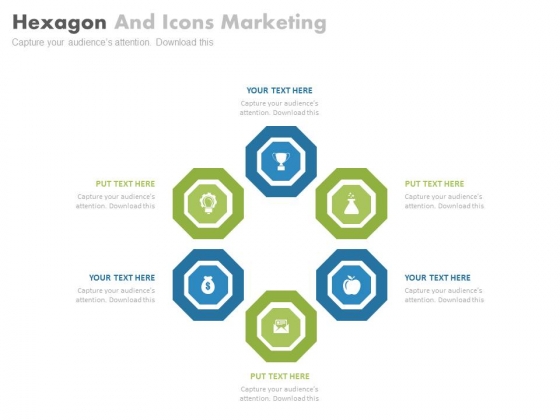 Hexagon And Icons Marketing
Capture your audience's attention. Download this

YOUR TEXT HERE
Capture your audience's attention. Download this

PUT TEXT HERE
Capture your audience's attention. Download this

PUT TEXT HERE
Capture your audience's attention. Download this

YOUR TEXT HERE
Capture your audience's attention. Download this

YOUR TEXT HERE
Capture your audience's attention. Download this

PUT TEXT HERE
Capture your audience's attention. Download this