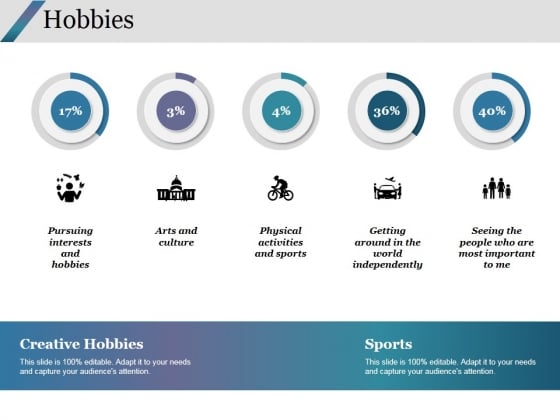 Hobbies

17%

3%

4%

36%

40%

Pursuing interests and hobbies

Arts and culture

Physical activities and sports

Getting around in the world independently

Seeing the people who are most important to me

Creative Hobbies

This slide is 100% editable. Adapt it to your needs and capture your audience's attention.

Sports

This slide is 100% editable. Adapt it to your needs and capture your audience's attention.