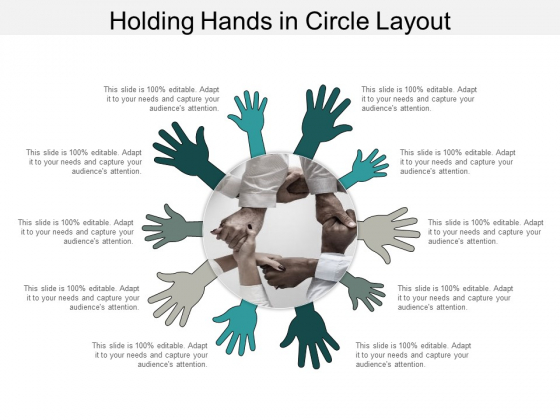 Holding Hands in Circle Layout

This slide is 100% editable. Adapt it to your needs and capture your audience's attention.

This slide is 100% editable. Adapt it to your needs and capture your audience's attention.

This slide is 100% editable. Adapt it to your needs and capture your audience's attention.

This slide is 100% editable. Adapt it to your needs and capture your audience's attention.

This slide is 100% editable. Adapt it to your needs and capture your audience's attention.

This slide is 100% editable. Adapt it to your needs and capture your audience's attention.

This slide is 100% editable. Adapt it to your needs and capture your audience's attention.

This slide is 100% editable. Adapt it to your needs and capture your audience's attention.

This slide is 100% editable. Adapt it to your needs and capture your audience's attention.

This slide is 100% editable. Adapt it to your needs and capture your audience's attention.