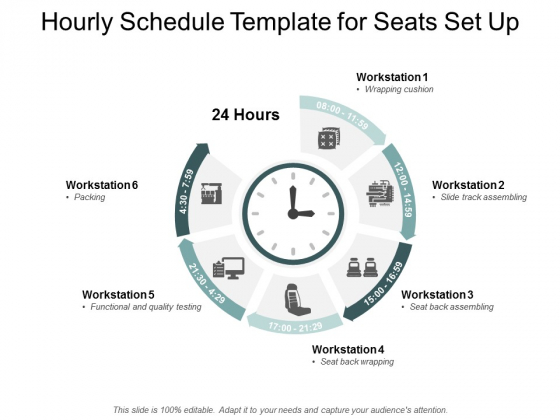 Hourly Schedule Template for Seats Set Up

24 Hours

Workstation 1
• Wrapping cushion

08:00 - 11:59

Workstation 2
• Slide track assembling

12:00 - 14:59

Workstation 3
• Seat back assembling

15:00 - 16:59

Workstation 4
• Seat back wrapping

17:00 - 21:29

Workstation 5
• Functional and quality testing

21:30 - 4:29

Workstation 6
• Packing

4:30 - 7:59

This slide is 100% editable. Adapt it to your needs and capture your audience's attention.