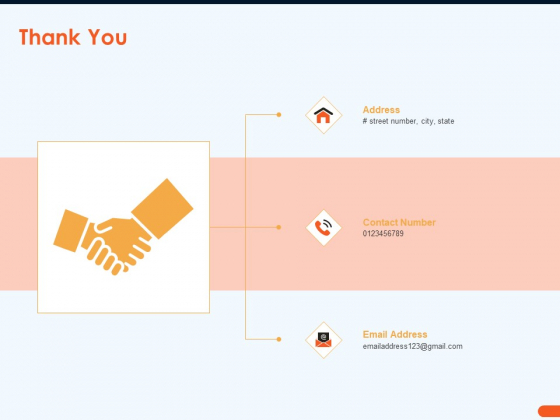 Thank You

Address
# street number, city, state

Contact Number
0123456789

Email Address
emailaddress123@gmail.com