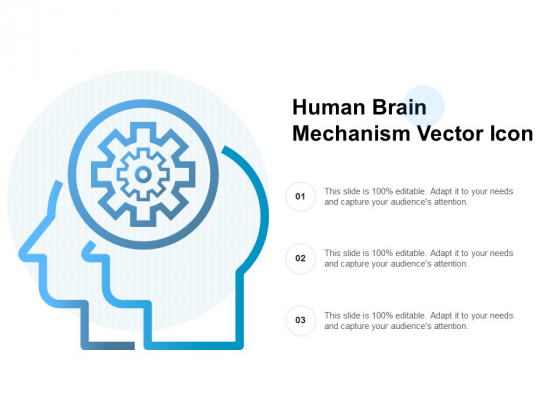 Human Brain Mechanism Vector Icon

01

This slide is 100% editable. Adapt it to your needs and capture your audience's attention.

02

This slide is 100% editable. Adapt it to your needs and capture your audience's attention.

03

This slide is 100% editable. Adapt it to your needs and capture your audience's attention.