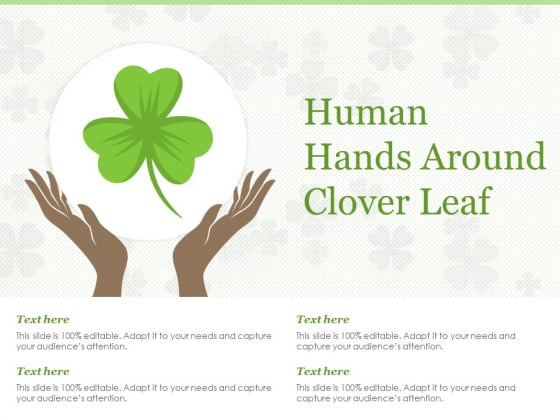 Human Hands Around Clover Leaf

Text here
This slide is 100% editable. Adapt it to your needs and capture your audience's attention.

Text here
This slide is 100% editable. Adapt it to your needs and capture your audience's attention.

Text here
This slide is 100% editable. Adapt it to your needs and capture your audience's attention.

Text here
This slide is 100% editable. Adapt it to your needs and capture your audience's attention.