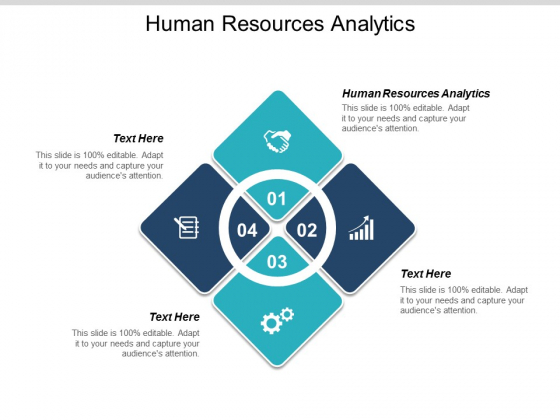 Human Resources Analytics

Human Resources Analytics
This slide is 100% editable. Adapt it to your needs and capture your audience's attention.

Text Here
This slide is 100% editable. Adapt it to your needs and capture your audience's attention.

01

04

02

03

Text Here
This slide is 100% editable. Adapt it to your needs and capture your audience's attention.

Text Here
This slide is 100% editable. Adapt it to your needs and capture your audience's attention.