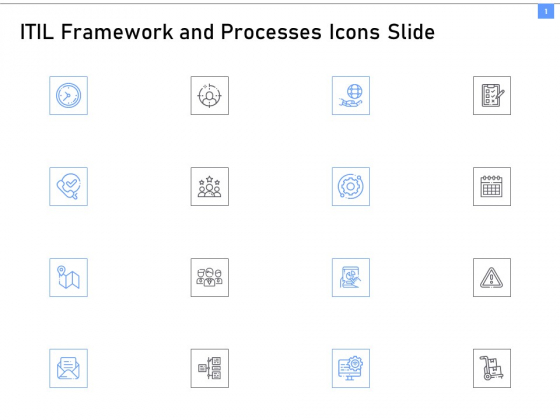 1

ITIL Framework and Processes Icons Slide