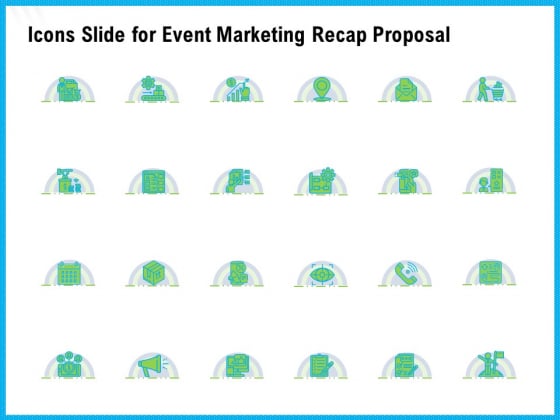 Icons Slide for Event Marketing Recap Proposal