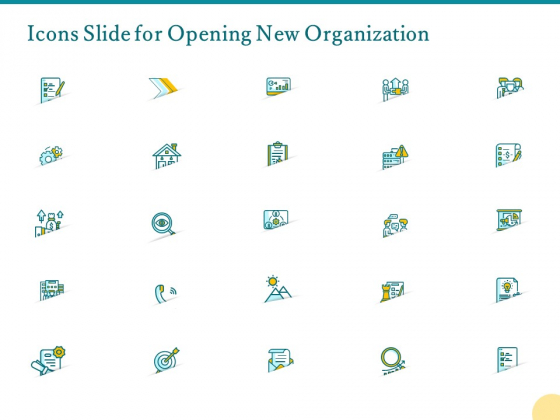 Icons Slide for Opening New Organization