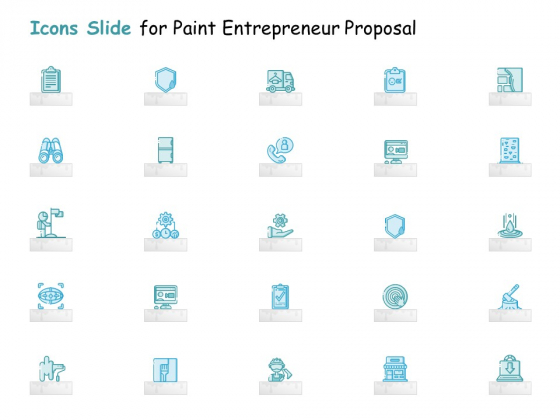 Icons Slide for Paint Entrepreneur Proposal