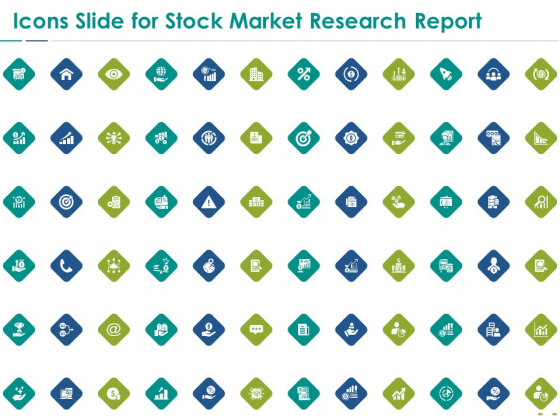 Icons Slide for Stock Market Research Report