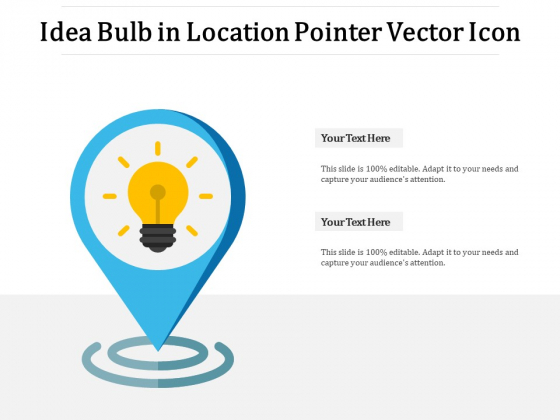 Idea Bulb in Location Pointer Vector Icon

Your Text Here

This slide is 100% editable. Adapt it to your needs and capture your audience's attention.

Your Text Here

This slide is 100% editable. Adapt it to your needs and capture your audience's attention.