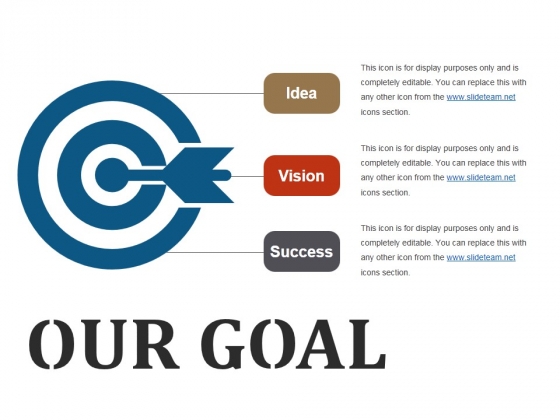 Idea

This icon is for display purposes only and is completely editable. You can replace this with any other icon from the www.slideteam.net icons section.

Vision

This icon is for display purposes only and is completely editable. You can replace this with any other icon from the www.slideteam.net icons section.

Success

This icon is for display purposes only and is completely editable. You can replace this with any other icon from the www.slideteam.net icons section.

OUR GOAL