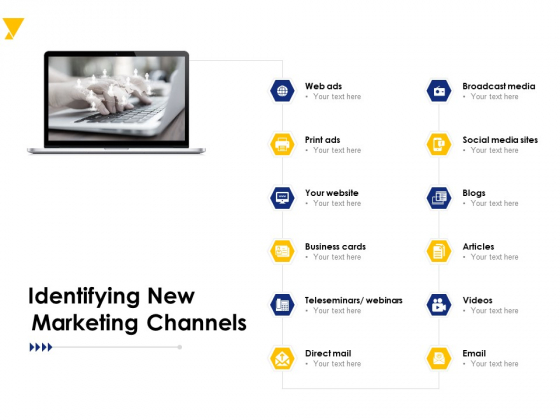 Identifying New Marketing Channels

Web ads
• Your text here

Print ads
• Your text here

Your website
• Your text here

Business cards
• Your text here

Teleseminars/ webinars
• Your text here

Direct mail
• Your text here

Broadcast media
• Your text here

Social media sites
• Your text here

Blogs
• Your text here

Articles
• Your text here

Videos
• Your text here

Email
• Your text here