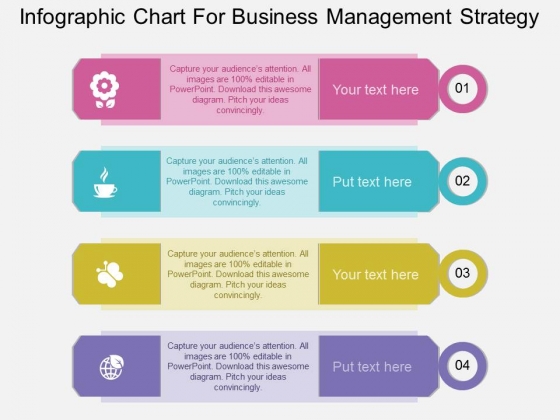 Infographic Chart For Business Management Strategy

Capture your audience's attention. All images are 100% editable in PowerPoint. Download this awesome diagram. Pitch your ideas convincingly.

Your text here

01

Capture your audience's attention. All images are 100% editable in PowerPoint. Download this awesome diagram. Pitch your ideas convincingly.

Put text here

02

Capture your audience's attention. All images are 100% editable in PowerPoint. Download this awesome diagram. Pitch your ideas convincingly.

Your text here

03

Capture your audience's attention. All images are 100% editable in PowerPoint. Download this awesome diagram. Pitch your ideas convincingly.

Put text here

04