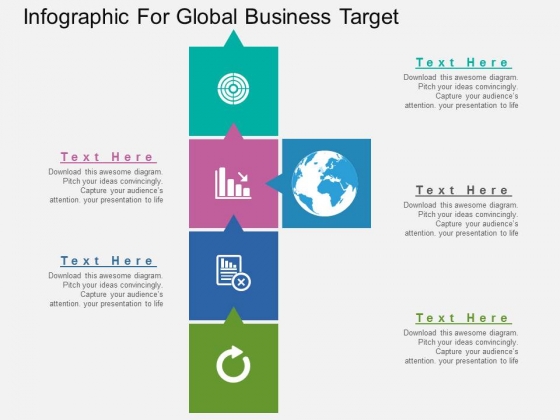 Infographic For Global Business Target

Text Here
Download this awesome diagram. Pitch your ideas convincingly. Capture your audience's attention. your presentation to life

Text Here
Download this awesome diagram. Pitch your ideas convincingly. Capture your audience's attention. your presentation to life

Text Here
Download this awesome diagram. Pitch your ideas convincingly. Capture your audience's attention. your presentation to life

Text Here
Download this awesome diagram. Pitch your ideas convincingly. Capture your audience's attention. your presentation to life

Text Here
Download this awesome diagram. Pitch your ideas convincingly. Capture your audience's attention. your presentation to life