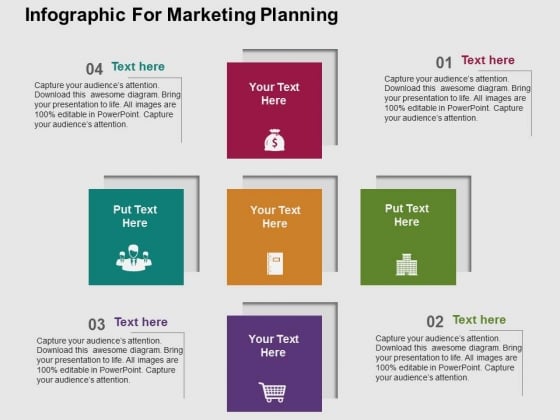 Infographic For Marketing Planning

04 Text here

Capture your audience's attention. Download this awesome diagram. Bring your presentation to life. All images are 100% editable in PowerPoint. Capture your audience's attention.

Your Text Here

01 Text here

Capture your audience's attention. Download this awesome diagram. Bring your presentation to life. All images are 100% editable in PowerPoint. Capture your audience's attention.

Put Text Here

Your Text Here

Put Text Here

03 Text here

Capture your audience's attention. Download this awesome diagram. Bring your presentation to life. All images are 100% editable in PowerPoint. Capture your audience's attention.

Your Text Here

02 Text here

Capture your audience's attention. Download this awesome diagram. Bring your presentation to life. All images are 100% editable in PowerPoint. Capture your audience's attention.