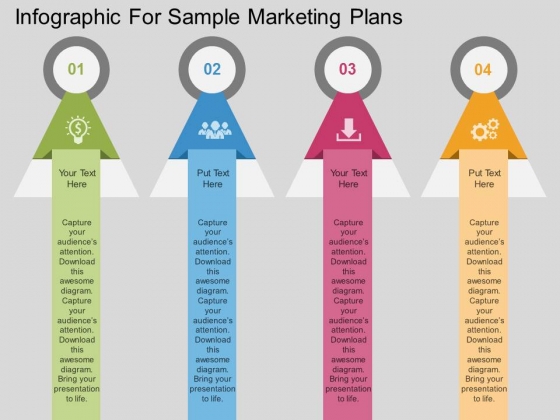 Infographic For Sample Marketing Plans

01

Your Text Here

Capture your audience's attention. Download this awesome diagram. Capture your audience's attention. Download this awesome diagram. Bring your presentation to life.

02

Put Text Here

Capture your audience's attention. Download this awesome diagram. Capture your audience's attention. Download this awesome diagram. Bring your presentation to life.

03

Your Text Here

Capture your audience's attention. Download this awesome diagram. Capture your audience's attention. Download this awesome diagram. Bring your presentation to life.

04

Put Text Here

Capture your audience's attention. Download this awesome diagram. Capture your audience's attention. Download this awesome diagram. Bring your presentation to life.