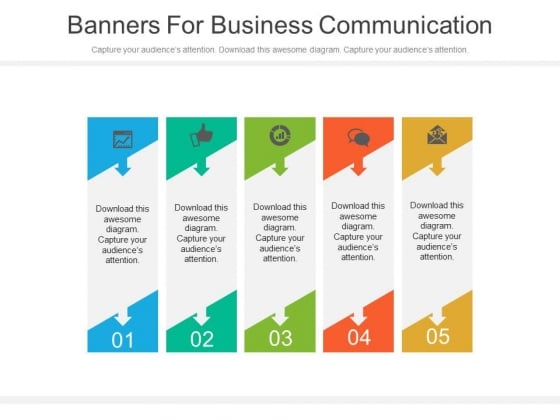 Banners For Business Communication

Capture your audience's attention. Download this awesome diagram. Capture your audience's attention.

Download this awesome diagram. Capture your audience's attention.

01

Download this awesome diagram. Capture your audience's attention.

02

Download this awesome diagram. Capture your audience's attention.

03

Download this awesome diagram. Capture your audience's attention.

04

Download this awesome diagram. Capture your audience's attention.

05