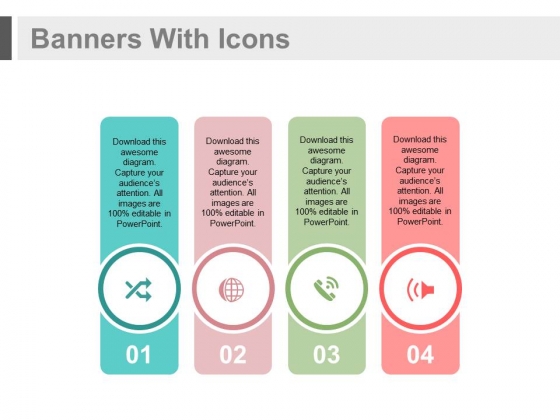 Banners With Icons

Download this awesome diagram. Capture your audience's attention. All images are 100% editable in PowerPoint.

01

Download this awesome diagram. Capture your audience's attention. All images are 100% editable in PowerPoint.

02

Download this awesome diagram. Capture your audience's attention. All images are 100% editable in PowerPoint.

03

Download this awesome diagram. Capture your audience's attention. All images are 100% editable in PowerPoint.

04