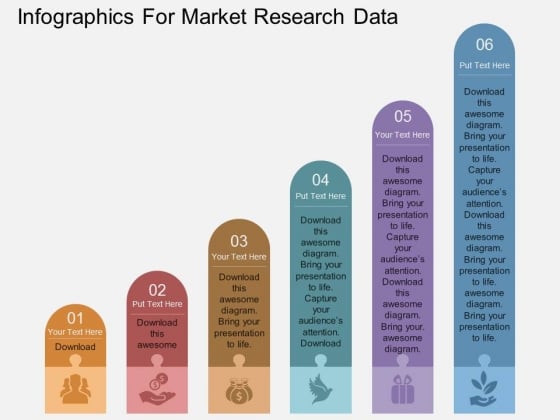 Infographics For Market Research Data

01
Your Text Here
Download

02
Put Text Here
Download this awesome

03
Your Text Here
Download this awesome diagram. Bring your presentation to life.

04
Put Text Here
Download this awesome diagram. Bring your presentation to life. Capture your audience's attention. Download

05
Your Text Here
Download this awesome diagram. Bring your presentation to life. Capture your audience's attention. Download this awesome diagram. Bring your. awesome diagram.

06
Put Text Here
Download this awesome diagram. Bring your presentation to life. Capture your audience's attention. Download this awesome diagram. Bring your presentation to life. awesome diagram. Bring your presentation to life.