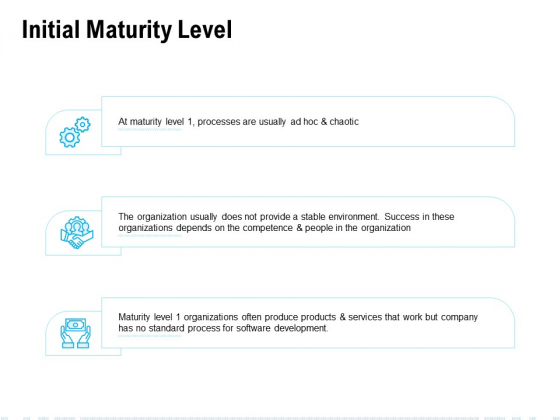 Initial Maturity Level

At maturity level 1, processes are usually ad hoc & chaotic

The organization usually does not provide a stable environment. Success in these organizations depends on the competence & people in the organization

Maturity level 1 organizations often produce products & services that work but company has no standard process for software development.