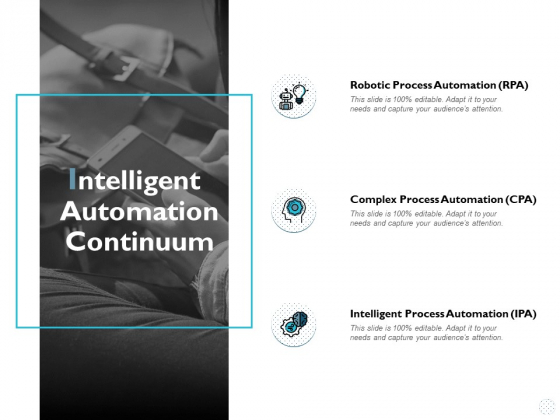 Intelligent Automation Continuum

Robotic Process Automation (RPA)
This slide is 100% editable. Adapt it to your needs and capture your audience's attention.

Complex Process Automation (CPA)
This slide is 100% editable. Adapt it to your needs and capture your audience's attention.

Intelligent Process Automation (IPA)
This slide is 100% editable. Adapt it to your needs and capture your audience's attention.