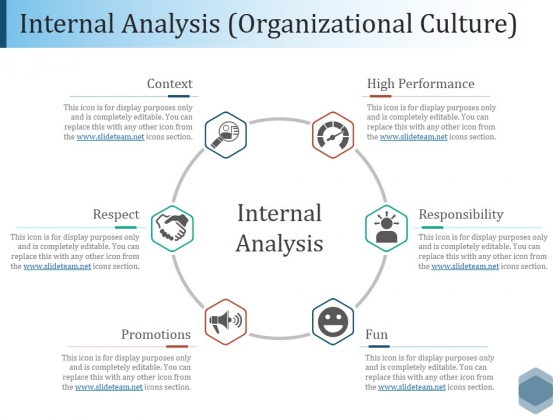 Internal Analysis (Organizational Culture)

Context

This icon is for display purposes only and is completely editable. You can replace this with any other icon from the www.slideteam.net icons section.

High Performance

This icon is for display purposes only and is completely editable. You can replace this with any other icon from the www.slideteam.net icons section.

Respect

This icon is for display purposes only and is completely editable. You can replace this with any other icon from the www.slideteam.net icons section.

Internal Analysis

Responsibility

This icon is for display purposes only and is completely editable. You can replace this with any other icon from the www.slideteam.net icons section.

Promotions

This icon is for display purposes only and is completely editable. You can replace this with any other icon from the www.slideteam.net icons section.

Fun

This icon is for display purposes only and is completely editable. You can replace this with any other icon from the www.slideteam.net icons section.