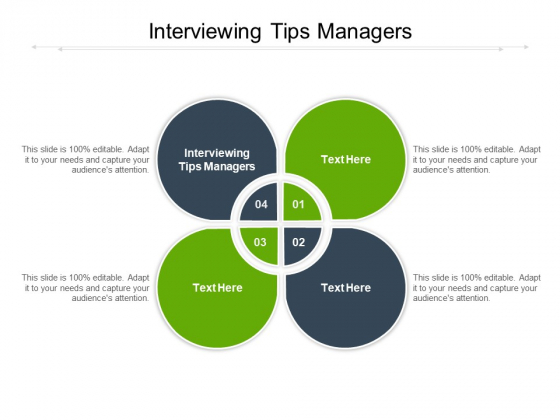 Interviewing Tips Managers

This slide is 100% editable. Adapt it to your needs and capture your audience's attention.

Interviewing Tips Managers

Text Here

This slide is 100% editable. Adapt it to your needs and capture your audience's attention.

04

01

03

02

This slide is 100% editable. Adapt it to your needs and capture your audience's attention.

Text Here

Text Here

This slide is 100% editable. Adapt it to your needs and capture your audience's attention.