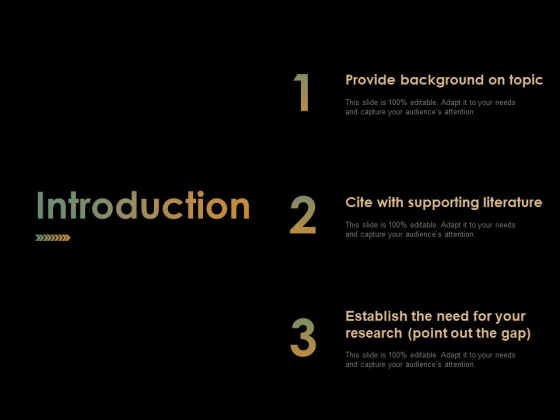 Introduction

1

Provide background on topic

This slide is 100% editable. Adapt it to your needs and capture your audience's attention.

2

Cite with supporting literature

This slide is 100% editable. Adapt it to your needs and capture your audience's attention.

3

Establish the need for your research (point out the gap)

This slide is 100% editable. Adapt it to your needs and capture your audience's attention.