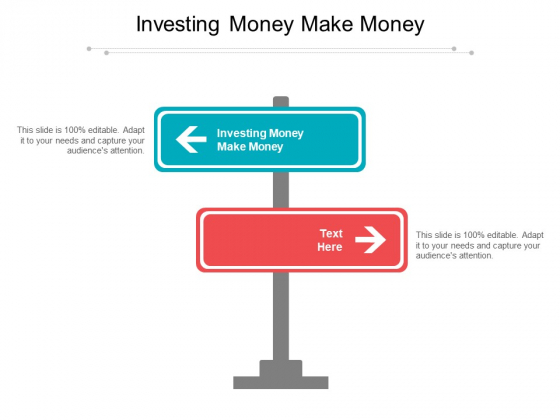 Investing Money Make Money

This slide is 100% editable. Adapt it to your needs and capture your audience's attention.

Investing Money Make Money

Text Here

This slide is 100% editable. Adapt it to your needs and capture your audience's attention.