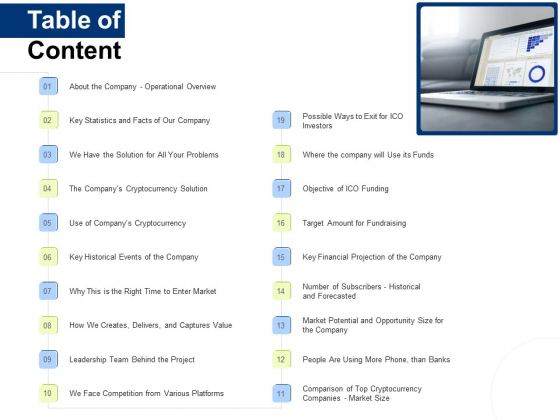 Table of Content

01 About the Company - Operational Overview

02 Key Statistics and Facts of Our Company

03 We Have the Solution for All Your Problems

04 The Company's Cryptocurrency Solution

05 Use of Company's Cryptocurrency

06 Key Historical Events of the Company

07 Why This is the Right Time to Enter Market

08 How We Creates, Delivers, and Captures Value

09 Leadership Team Behind the Project

10 We Face Competition from Various Platforms

19 Possible Ways to Exit for ICO Investors

18 Where the company will Use its Funds

17 Objective of ICO Funding

16 Target Amount for Fundraising

15 Key Financial Projection of the Company

14 Number of Subscribers - Historical and Forecasted

13 Market Potential and Opportunity Size for the Company

12 People Are Using More Phone, than Banks

11 Comparison of Top Cryptocurrency Companies - Market Size