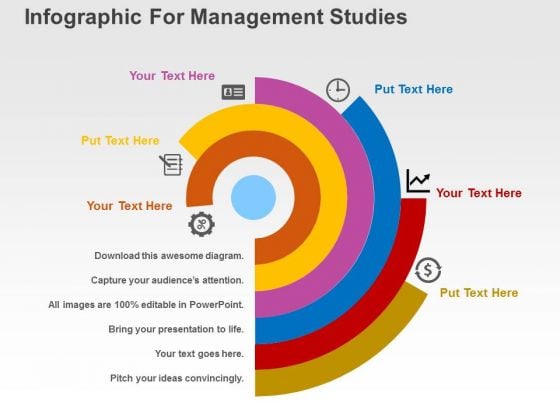 Infographic For Management Studies

Your Text Here

Put Text Here

Put Text Here

Your Text Here

Your Text Here

Put Text Here

Download this awesome diagram.

Capture your audience's attention.

All images are 100% editable in PowerPoint.

Bring your presentation to life.

Your text goes here.

Pitch your ideas convincingly.