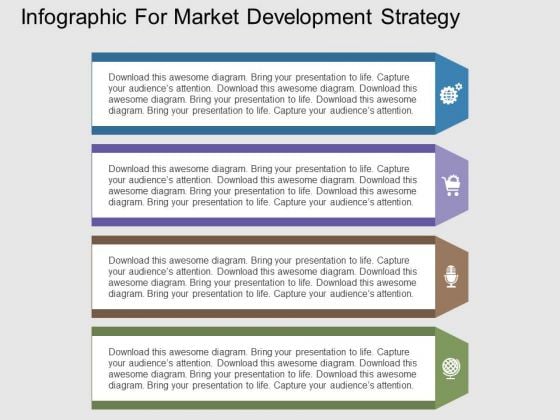 Infographic For Market Development Strategy

Download this awesome diagram. Bring your presentation to life. Capture your audience's attention. Download this awesome diagram. Download this awesome diagram. Bring your presentation to life. Download this awesome diagram. Bring your presentation to life. Capture your audience's attention.

Download this awesome diagram. Bring your presentation to life. Capture your audience's attention. Download this awesome diagram. Download this awesome diagram. Bring your presentation to life. Download this awesome diagram. Bring your presentation to life. Capture your audience's attention.

Download this awesome diagram. Bring your presentation to life. Capture your audience's attention. Download this awesome diagram. Download this awesome diagram. Bring your presentation to life. Download this awesome diagram. Bring your presentation to life. Capture your audience's attention.

Download this awesome diagram. Bring your presentation to life. Capture your audience's attention. Download this awesome diagram. Download this awesome diagram. Bring your presentation to life. Download this awesome diagram. Bring your presentation to life. Capture your audience's attention.