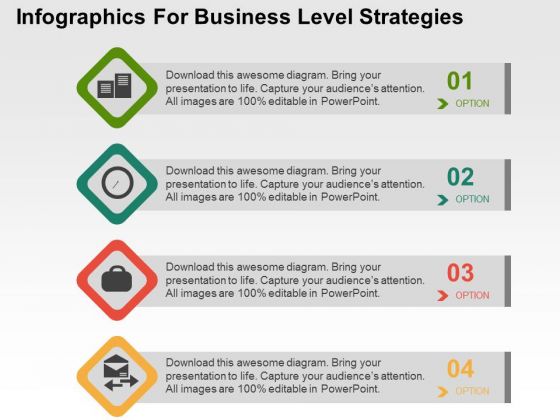 Infographics For Business Level Strategies

Download this awesome diagram. Bring your presentation to life. Capture your audience's attention. All images are 100% editable in PowerPoint.

01
OPTION

Download this awesome diagram. Bring your presentation to life. Capture your audience's attention. All images are 100% editable in PowerPoint.

02
OPTION

Download this awesome diagram. Bring your presentation to life. Capture your audience's attention. All images are 100% editable in PowerPoint.

03
OPTION

Download this awesome diagram. Bring your presentation to life. Capture your audience's attention. All images are 100% editable in PowerPoint.

04
OPTION