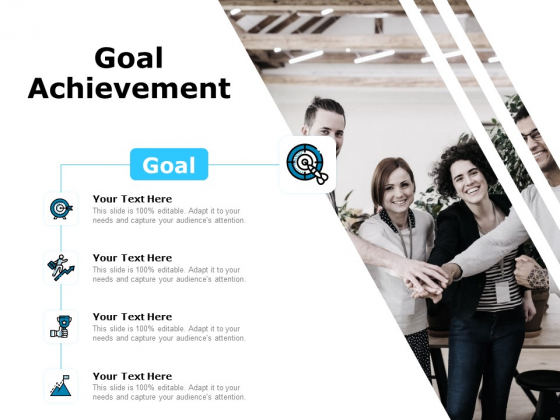 Goal Achievement

Goal

Your Text Here
This slide is 100% editable. Adapt it to your needs and capture your audience's attention.

Your Text Here
This slide is 100% editable. Adapt it to your needs and capture your audience's attention.

Your Text Here
This slide is 100% editable. Adapt it to your needs and capture your audience's attention.

Your Text Here
This slide is 100% editable. Adapt it to your needs and capture your audience's attention.