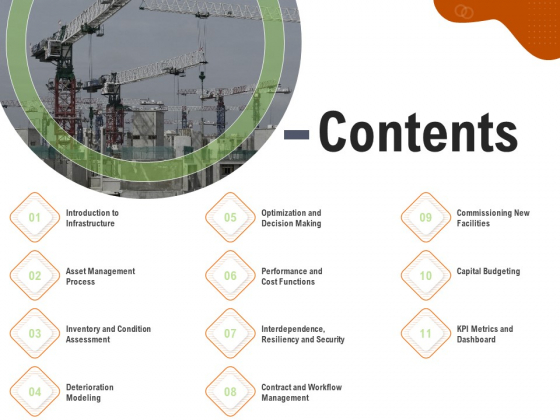 Contents

01 Introduction to Infrastructure

02 Asset Management Process

03 Inventory and Condition Assessment

04 Deterioration Modeling

05 Optimization and Decision Making

06 Performance and Cost Functions

07 Interdependence, Resiliency and Security

08 Contract and Workflow Management

09 Commissioning New Facilities

10 Capital Budgeting

11 KPI Metrics and Dashboard