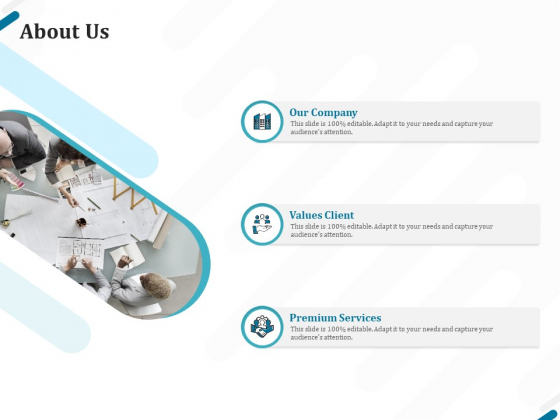 About Us

Our Company
This slide is 100% editable. Adapt it to your needs and capture your audience's attention.

Values Client
This slide is 100% editable. Adapt it to your needs and capture your audience's attention.

Premium Services
This slide is 100% editable. Adapt it to your needs and capture your audience's attention.