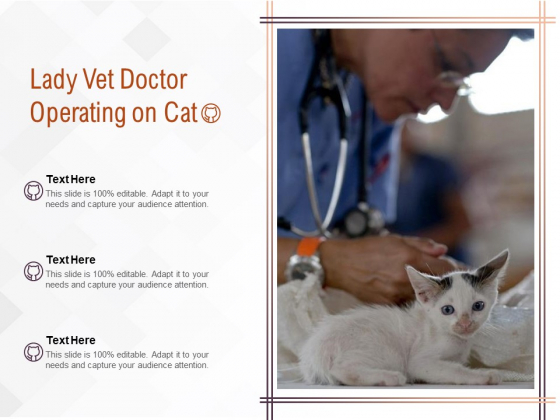 Lady Vet Doctor Operating on Cat

Text Here
This slide is 100% editable. Adapt it to your needs and capture your audience attention.

Text Here
This slide is 100% editable. Adapt it to your needs and capture your audience attention.

Text Here
This slide is 100% editable. Adapt it to your needs and capture your audience attention.