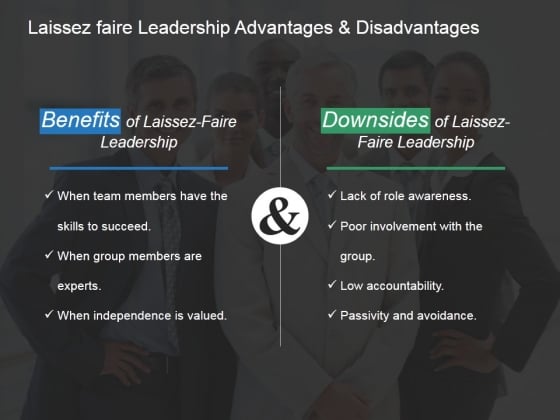 Laissez faire Leadership Advantages & Disadvantages

Benefits of Laissez-Faire Leadership

✓ When team members have the skills to succeed.

✓ When group members are experts.

✓ When independence is valued.

&

Downsides of Laissez-Faire Leadership

✓ Lack of role awareness.

✓ Poor involvement with the group.

✓ Low accountability.

✓ Passivity and avoidance.