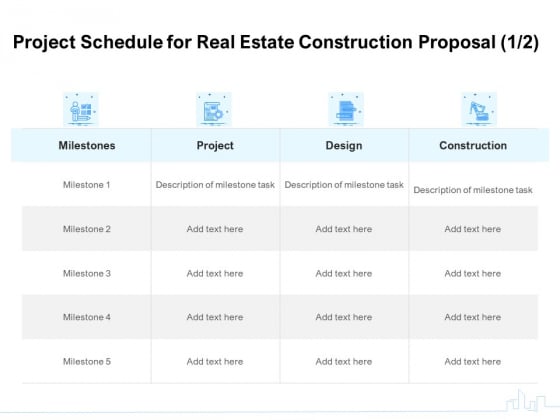 Project Schedule for Real Estate Construction Proposal (1/2)

| Milestones | Project | Design | Construction |
|---|---|---|---|
| Milestone 1 | Description of milestone task | Description of milestone task | Description of milestone task |
| Milestone 2 | Add text here | Add text here | Add text here |
| Milestone 3 | Add text here | Add text here | Add text here |
| Milestone 4 | Add text here | Add text here | Add text here |
| Milestone 5 | Add text here | Add text here | Add text here |