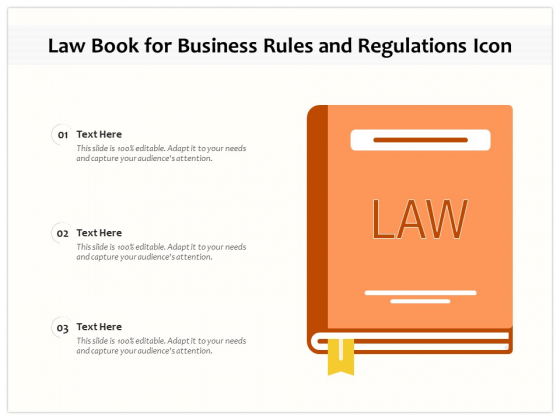 Law Book for Business Rules and Regulations Icon

01 Text Here
This slide is 100% editable. Adapt it to your needs and capture your audience's attention.

02 Text Here
This slide is 100% editable. Adapt it to your needs and capture your audience's attention.

03 Text Here
This slide is 100% editable. Adapt it to your needs and capture your audience's attention.

LAW