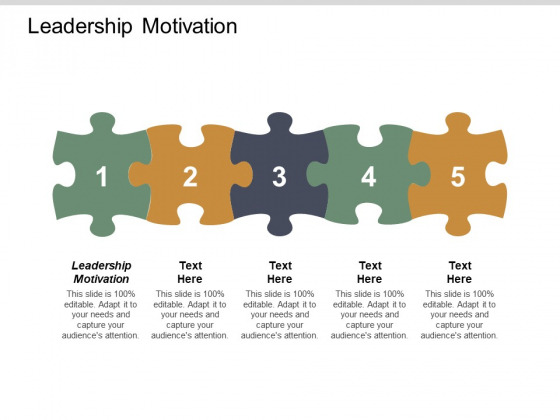 Leadership Motivation

1

2

3

4

5

Leadership Motivation

This slide is 100% editable. Adapt it to your needs and capture your audience's attention.

Text Here

This slide is 100% editable. Adapt it to your needs and capture your audience's attention.

Text Here

This slide is 100% editable. Adapt it to your needs and capture your audience's attention.

Text Here

This slide is 100% editable. Adapt it to your needs and capture your audience's attention.

Text Here

This slide is 100% editable. Adapt it to your needs and capture your audience's attention.