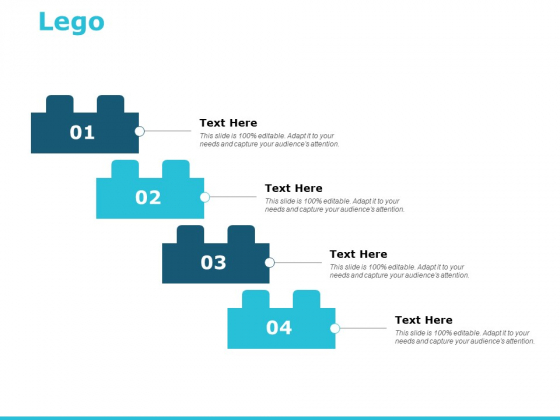 Lego

01

Text Here
This slide is 100% editable. Adapt it to your needs and capture your audience's attention.

02

Text Here
This slide is 100% editable. Adapt it to your needs and capture your audience's attention.

03

Text Here
This slide is 100% editable. Adapt it to your needs and capture your audience's attention.

04

Text Here
This slide is 100% editable. Adapt it to your needs and capture your audience's attention.