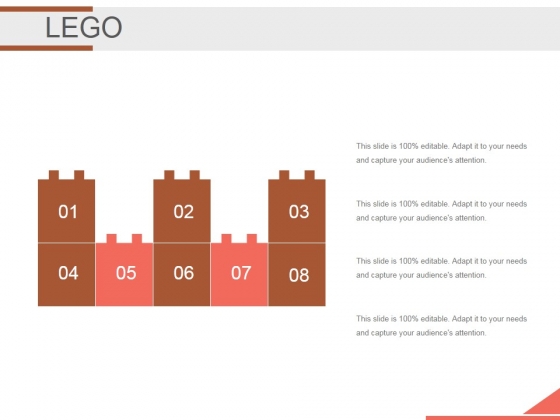 LEGO

01
02
03
04
05
06
07
08

This slide is 100% editable. Adapt it to your needs and capture your audience's attention.

This slide is 100% editable. Adapt it to your needs and capture your audience's attention.

This slide is 100% editable. Adapt it to your needs and capture your audience's attention.

This slide is 100% editable. Adapt it to your needs and capture your audience's attention.