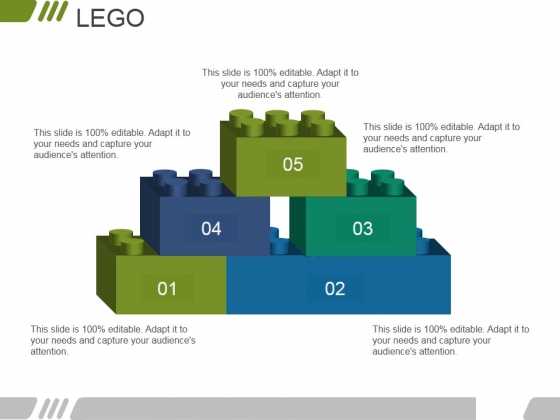 LEGO

This slide is 100% editable. Adapt it to your needs and capture your audience's attention.

This slide is 100% editable. Adapt it to your needs and capture your audience's attention.

This slide is 100% editable. Adapt it to your needs and capture your audience's attention.

05

04

03

01

02

This slide is 100% editable. Adapt it to your needs and capture your audience's attention.

This slide is 100% editable. Adapt it to your needs and capture your audience's attention.