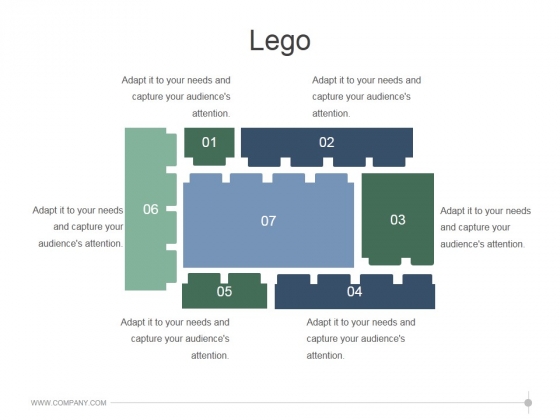 Lego

Adapt it to your needs and capture your audience's attention.

Adapt it to your needs and capture your audience's attention.

01

02

Adapt it to your needs and capture your audience's attention.

06

07

03

Adapt it to your needs and capture your audience's attention.

05

04

Adapt it to your needs and capture your audience's attention.

Adapt it to your needs and capture your audience's attention.

WWW.COMPANY.COM