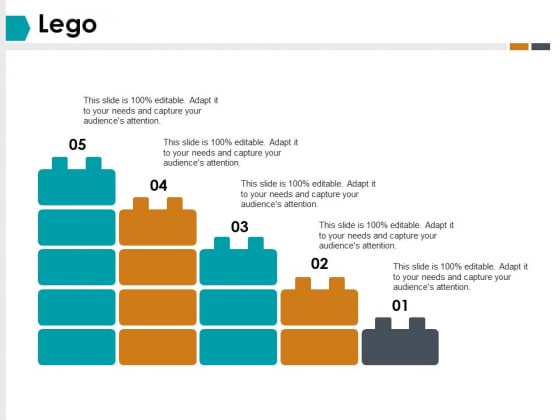 Lego

This slide is 100% editable. Adapt it to your needs and capture your audience's attention.

05

This slide is 100% editable. Adapt it to your needs and capture your audience's attention.

04

This slide is 100% editable. Adapt it to your needs and capture your audience's attention.

03

This slide is 100% editable. Adapt it to your needs and capture your audience's attention.

02

This slide is 100% editable. Adapt it to your needs and capture your audience's attention.

01