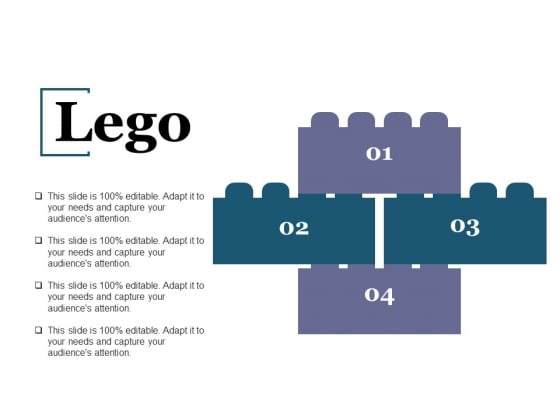 Lego

❑ This slide is 100% editable. Adapt it to your needs and capture your audience's attention.

❑ This slide is 100% editable. Adapt it to your needs and capture your audience's attention.

❑ This slide is 100% editable. Adapt it to your needs and capture your audience's attention.

❑ This slide is 100% editable. Adapt it to your needs and capture your audience's attention.

01

02

03

04