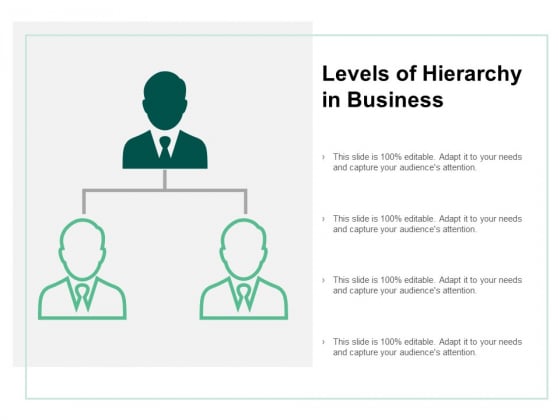 Levels of Hierarchy in Business

› This slide is 100% editable. Adapt it to your needs and capture your audience's attention.

› This slide is 100% editable. Adapt it to your needs and capture your audience's attention.

› This slide is 100% editable. Adapt it to your needs and capture your audience's attention.

› This slide is 100% editable. Adapt it to your needs and capture your audience's attention.