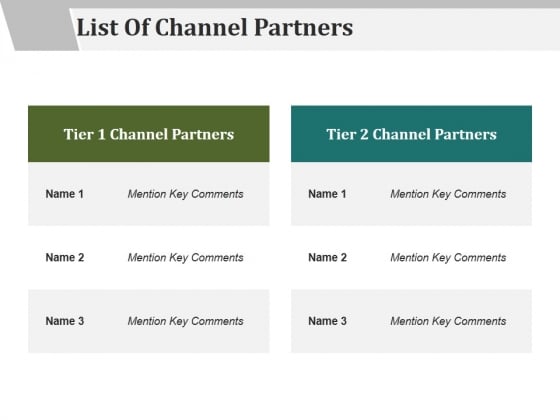 List Of Channel Partners

| Tier 1 Channel Partners | |
|---|---|
| Name 1 | Mention Key Comments |
| Name 2 | Mention Key Comments |
| Name 3 | Mention Key Comments |

| Tier 2 Channel Partners | |
|---|---|
| Name 1 | Mention Key Comments |
| Name 2 | Mention Key Comments |
| Name 3 | Mention Key Comments |