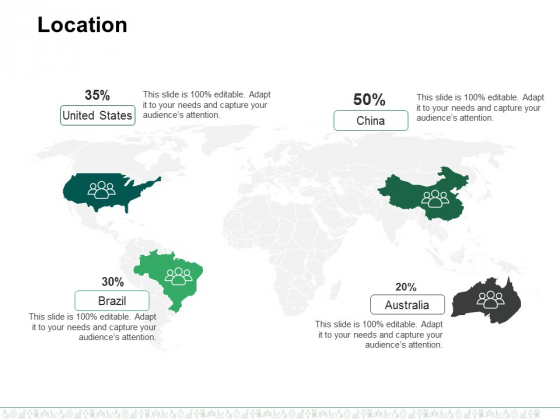 Location

35%
United States
This slide is 100% editable. Adapt it to your needs and capture your audience's attention.

50%
China
This slide is 100% editable. Adapt it to your needs and capture your audience's attention.

30%
Brazil
This slide is 100% editable. Adapt it to your needs and capture your audience's attention.

20%
Australia
This slide is 100% editable. Adapt it to your needs and capture your audience's attention.